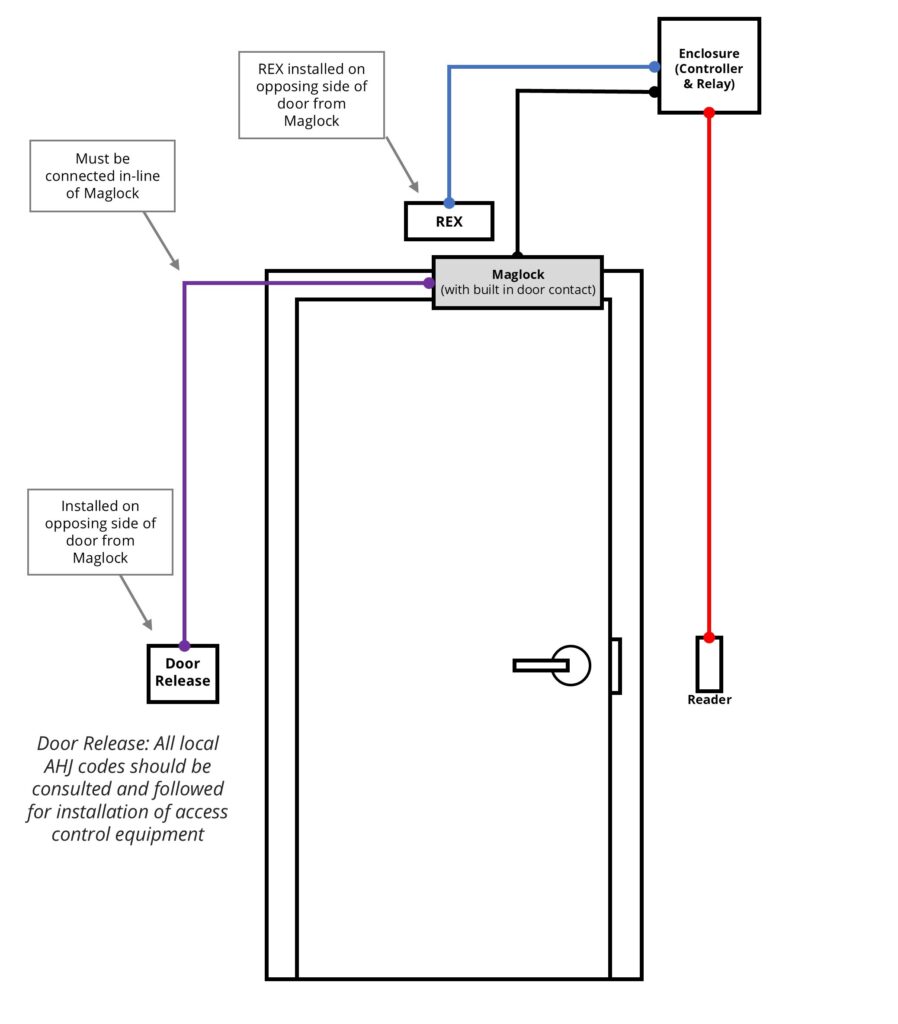 REX installed on opposing side of door from Maglock

Enclosure (Controller & Relay)

Must be connected in-line of Maglock

REX

Maglock (with built in door contact)

Installed on opposing side of door from Maglock

Door Release

Reader

Door Release: All local AHJ codes should be consulted and followed for installation of access control equipment