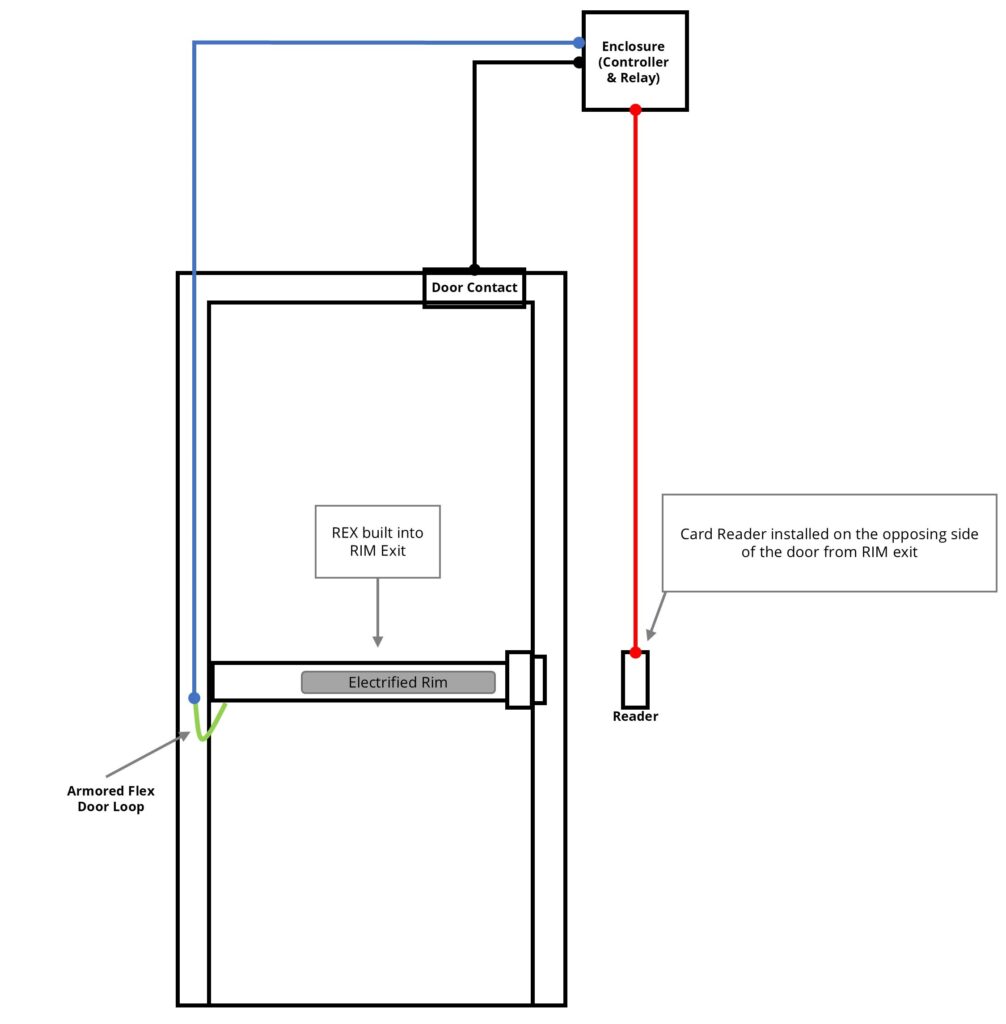 Enclosure (Controller & Relay)

Door Contact

REX built into RIM Exit

Card Reader installed on the opposing side of the door from RIM exit

Electrified Rim

Reader

Armored Flex Door Loop